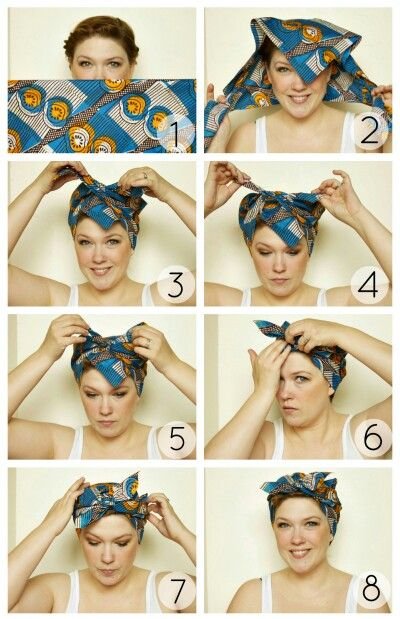 1
2
3
4
5
6
7
8